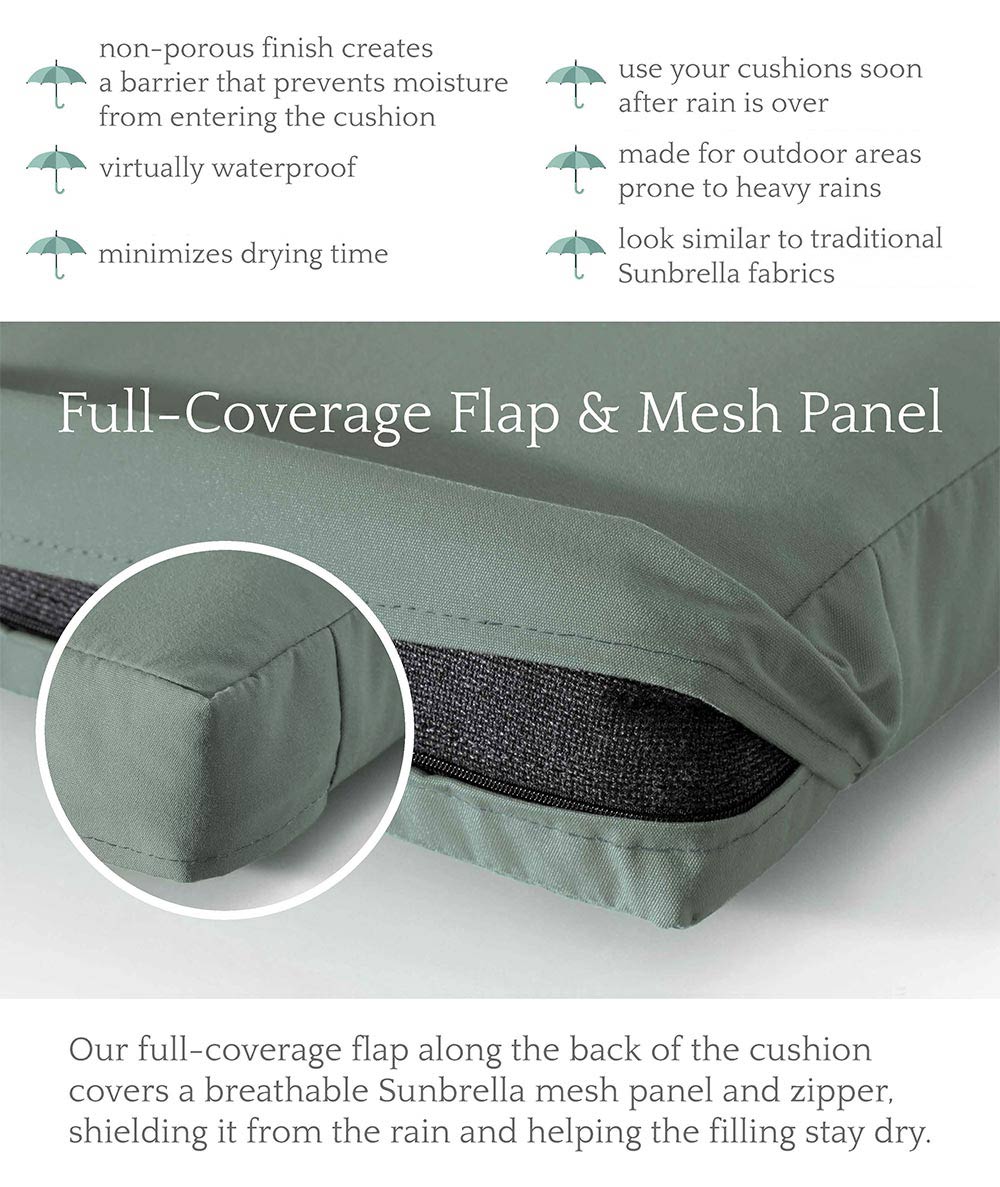 non-porous finish creates a barrier that prevents moisture from entering the cushion

virtually waterproof

minimizes drying time

use your cushions soon after rain is over

made for outdoor areas prone to heavy rains

look similar to traditional Sunbrella fabrics

Full-Coverage Flap & Mesh Panel

Our full-coverage flap along the back of the cushion covers a breathable Sunbrella mesh panel and zipper, shielding it from the rain and helping the filling stay dry.